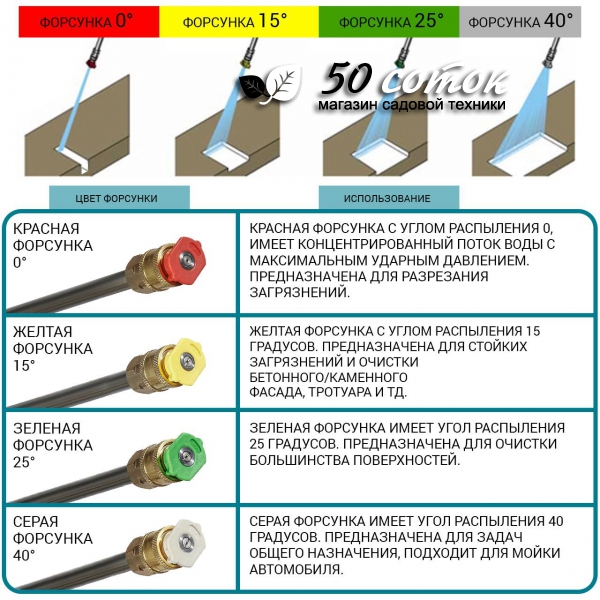 ФОРСУНКА 0° ФОРСУНКА 15° ФОРСУНКА 25° ФОРСУНКА 40°

50 соток
магазин садовой техники

| ЦВЕТ ФОРСУНКИ | ИСПОЛЬЗОВАНИЕ |
|---|---|
| КРАСНАЯ ФОРСУНКА 0° | КРАСНАЯ ФОРСУНКА С УГЛОМ РАСПЫЛЕНИЯ 0, ИМЕЕТ КОНЦЕНТРИРОВАННЫЙ ПОТОК ВОДЫ С МАКСИМАЛЬНЫМ УДАРНЫМ ДАВЛЕНИЕМ. ПРЕДНАЗНАЧЕНА ДЛЯ РАЗРЕЗАНИЯ ЗАГРЯЗНЕНИЙ. |
| ЖЕЛТАЯ ФОРСУНКА 15° | ЖЕЛТАЯ ФОРСУНКА С УГЛОМ РАСПЫЛЕНИЯ 15 ГРАДУСОВ. ПРЕДНАЗНАЧЕНА ДЛЯ СТОЙКИХ ЗАГРЯЗНЕНИЙ И ОЧИСТКИ БЕТОННОГО/КАМЕННОГО ФАСАДА, ТРОТУАРА И ТД. |
| ЗЕЛЕНАЯ ФОРСУНКА 25° | ЗЕЛЕНАЯ ФОРСУНКА ИМЕЕТ УГОЛ РАСПЫЛЕНИЯ 25 ГРАДУСОВ. ПРЕДНАЗНАЧЕНА ДЛЯ ОЧИСТКИ БОЛЬШИНСТВА ПОВЕРХНОСТЕЙ. |
| СЕРАЯ ФОРСУНКА 40° | СЕРАЯ ФОРСУНКА ИМЕЕТ УГОЛ РАСПЫЛЕНИЯ 40 ГРАДУСОВ. ПРЕДНАЗНАЧЕНА ДЛЯ ЗАДАЧ ОБЩЕГО НАЗНАЧЕНИЯ, ПОДХОДИТ ДЛЯ МОЙКИ АВТОМОБИЛЯ. |